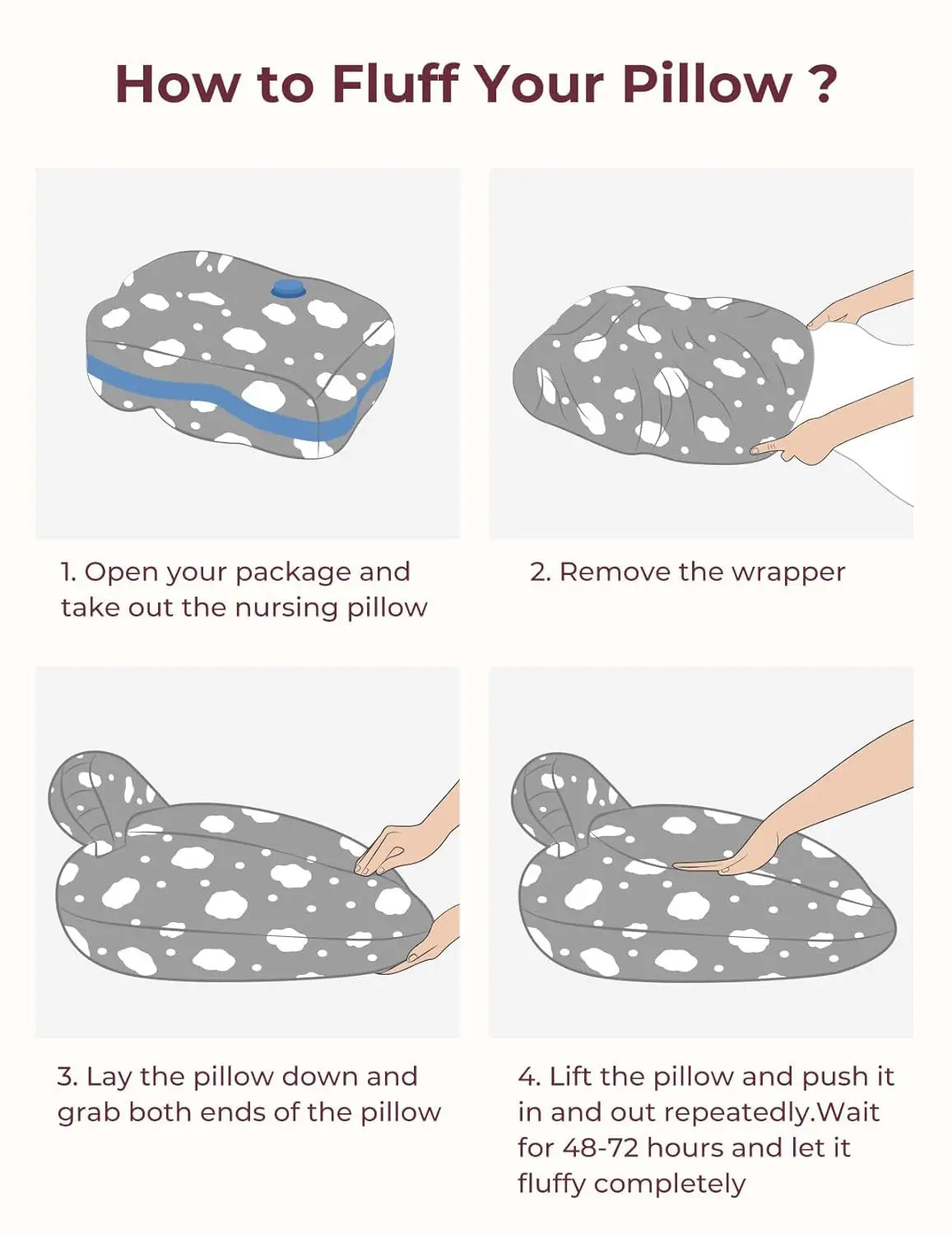 How to Fluff Your Pillow ?

1. Open your package and take out the nursing pillow

2. Remove the wrapper

3. Lay the pillow down and grab both ends of the pillow

4. Lift the pillow and push it in and out repeatedly.Wait for 48-72 hours and let it fluffy completely