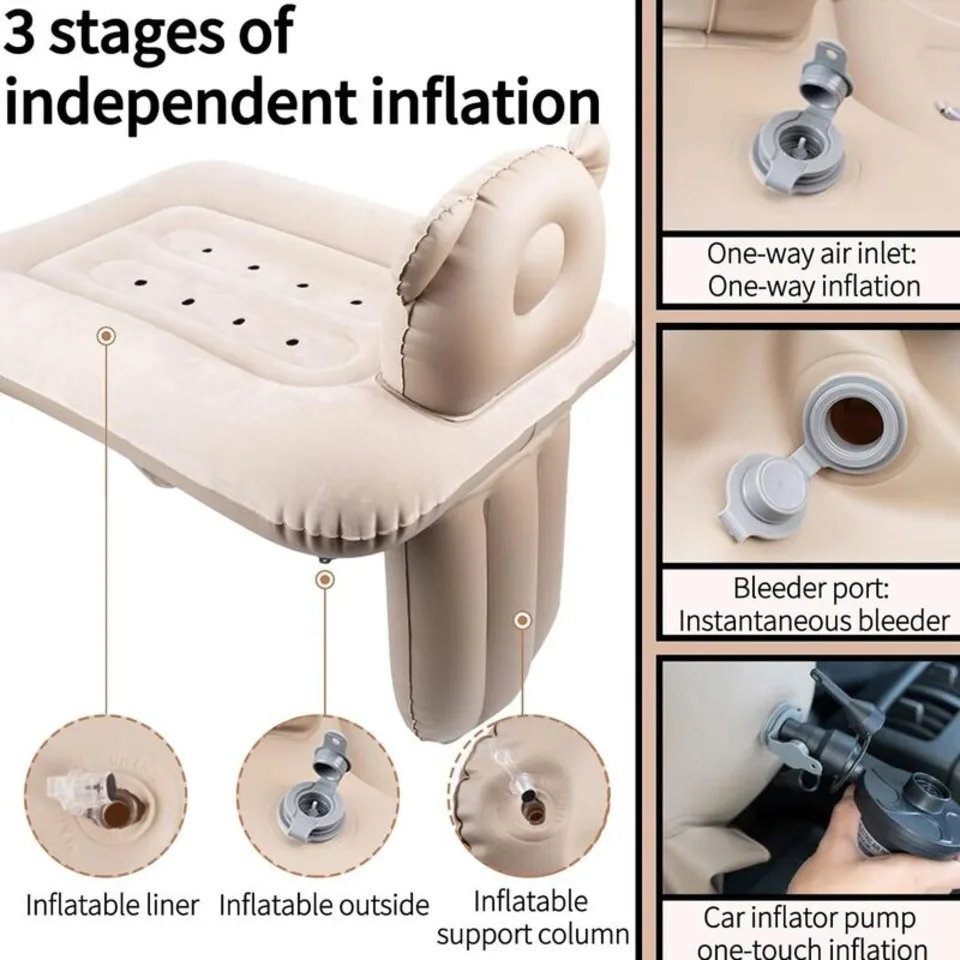 3 stages of independent inflation

Inflatable liner

Inflatable outside

Inflatable support column

One-way air inlet: One-way inflation

Bleeder port: Instantaneous bleeder

Car inflator pump one-touch inflation