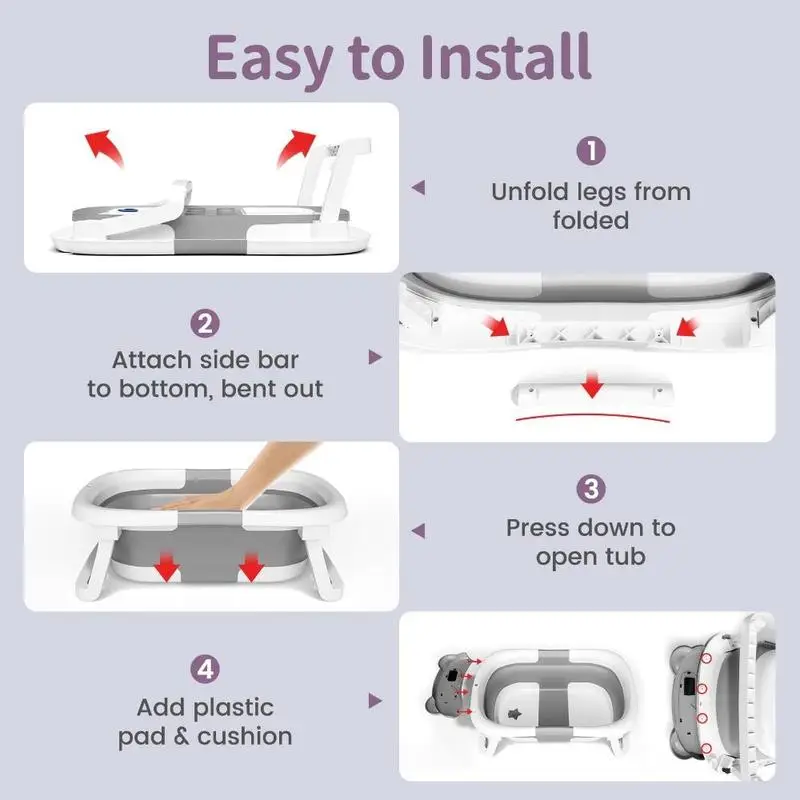 Easy to Install

1
Unfold legs from folded

2
Attach side bar to bottom, bent out

3
Press down to open tub

4
Add plastic pad & cushion