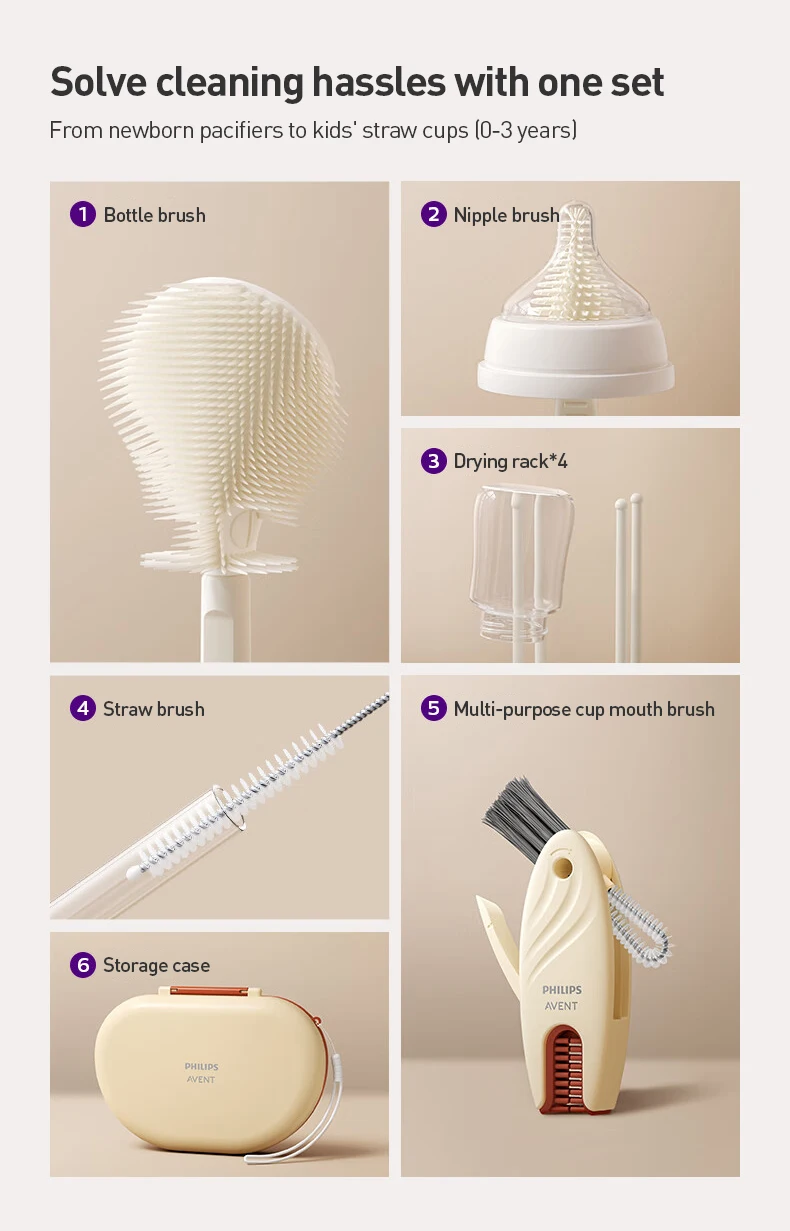 Solve cleaning hassles with one set

From newborn pacifiers to kids' straw cups (0-3 years)

1 Bottle brush

2 Nipple brush

3 Drying rack*4

4 Straw brush

5 Multi-purpose cup mouth brush

PHILIPS
AVENT

6 Storage case

PHILIPS
AVENT