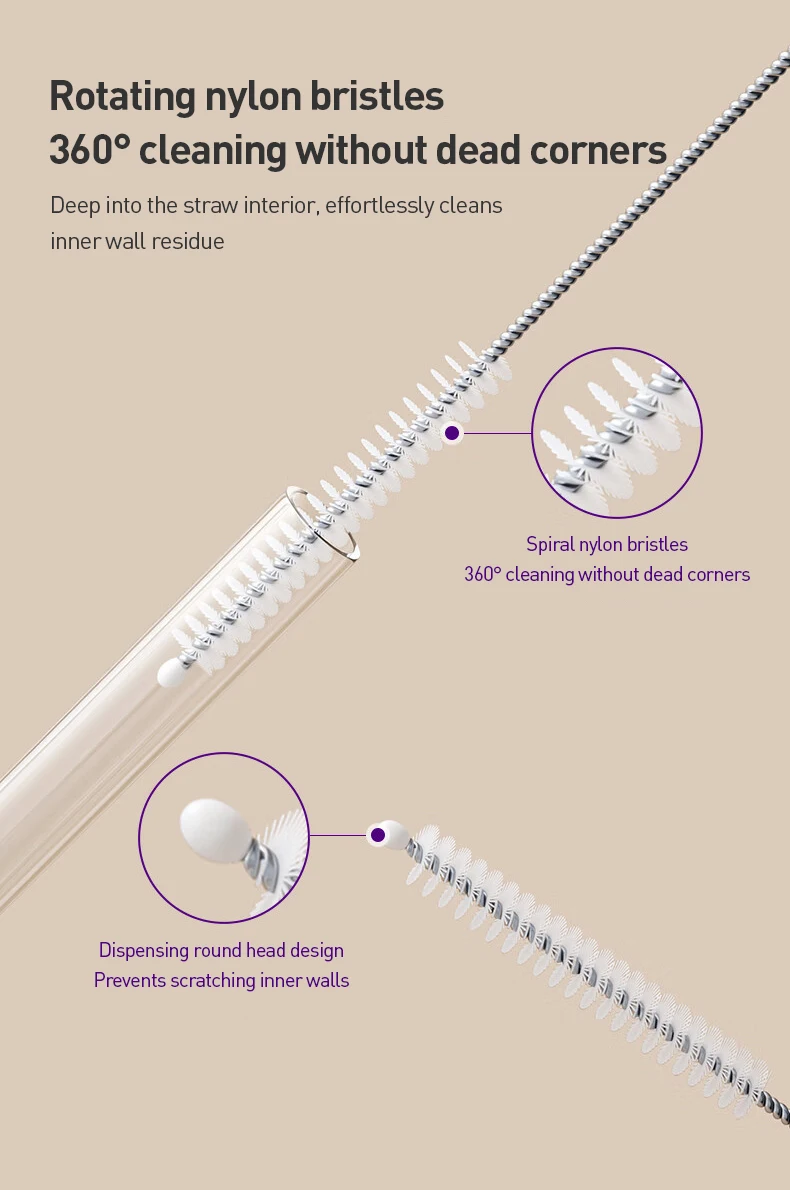 Rotating nylon bristles
360° cleaning without dead corners

Deep into the straw interior, effortlessly cleans inner wall residue

Spiral nylon bristles
360° cleaning without dead corners

Dispensing round head design
Prevents scratching inner walls