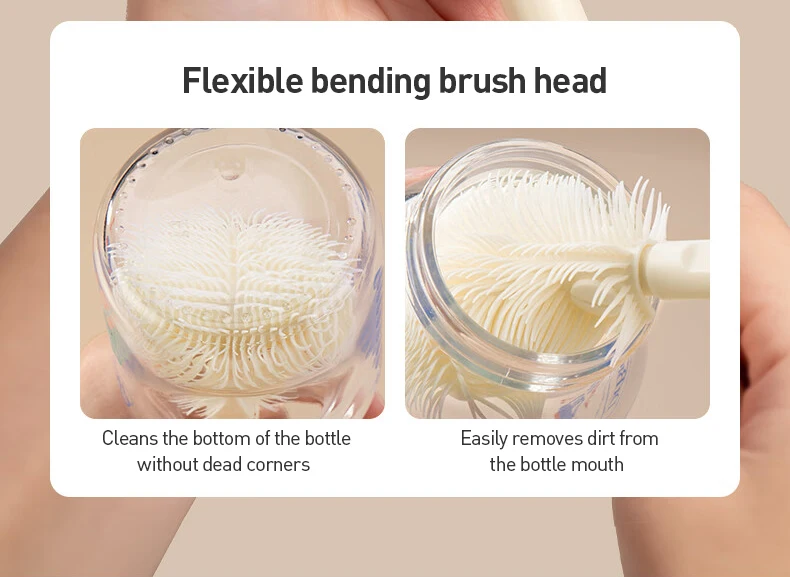 Flexible bending brush head

Cleans the bottom of the bottle without dead corners

Easily removes dirt from the bottle mouth