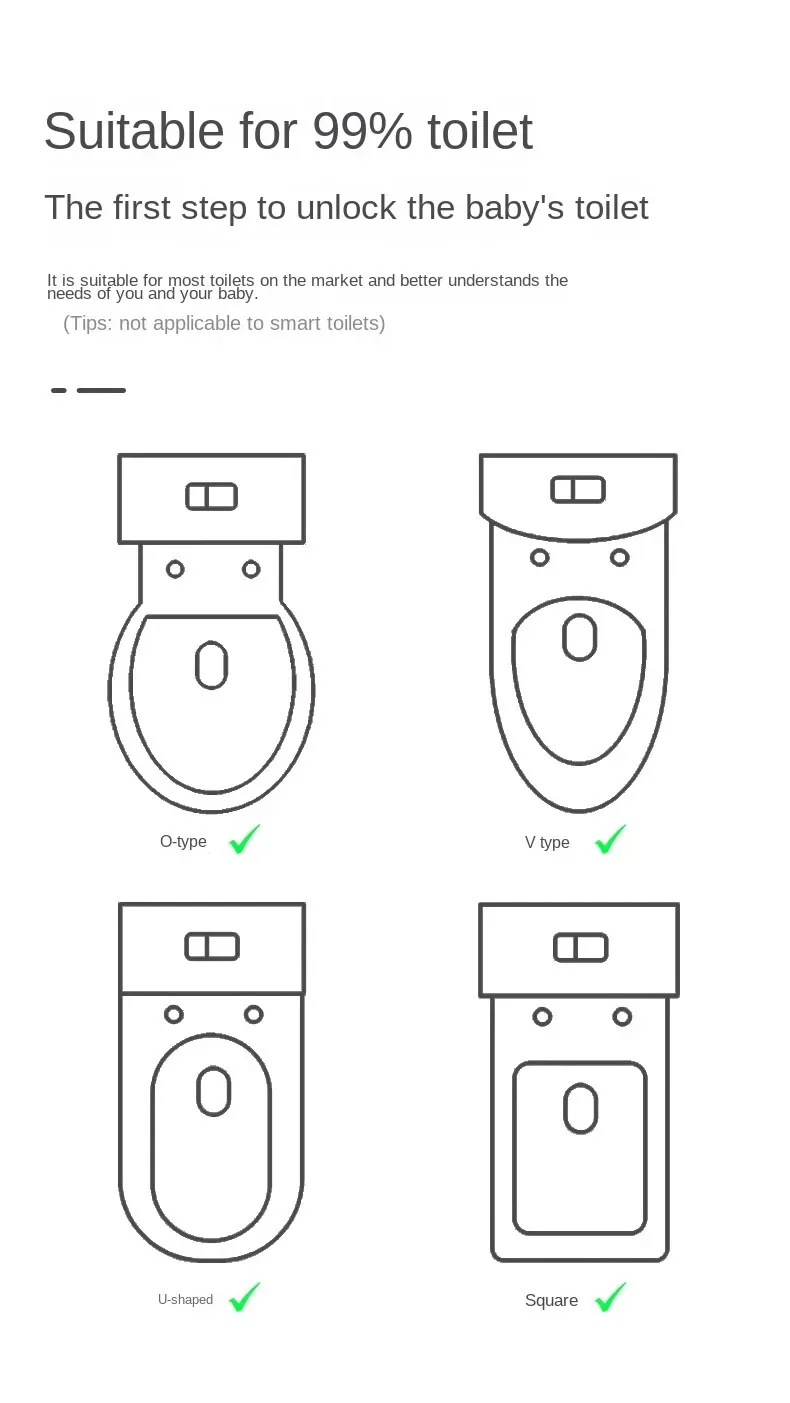 Suitable for 99% toilet

The first step to unlock the baby's toilet

It is suitable for most toilets on the market and better understands the needs of you and your baby.

(Tips: not applicable to smart toilets)

O-type

V type

U-shaped

Square