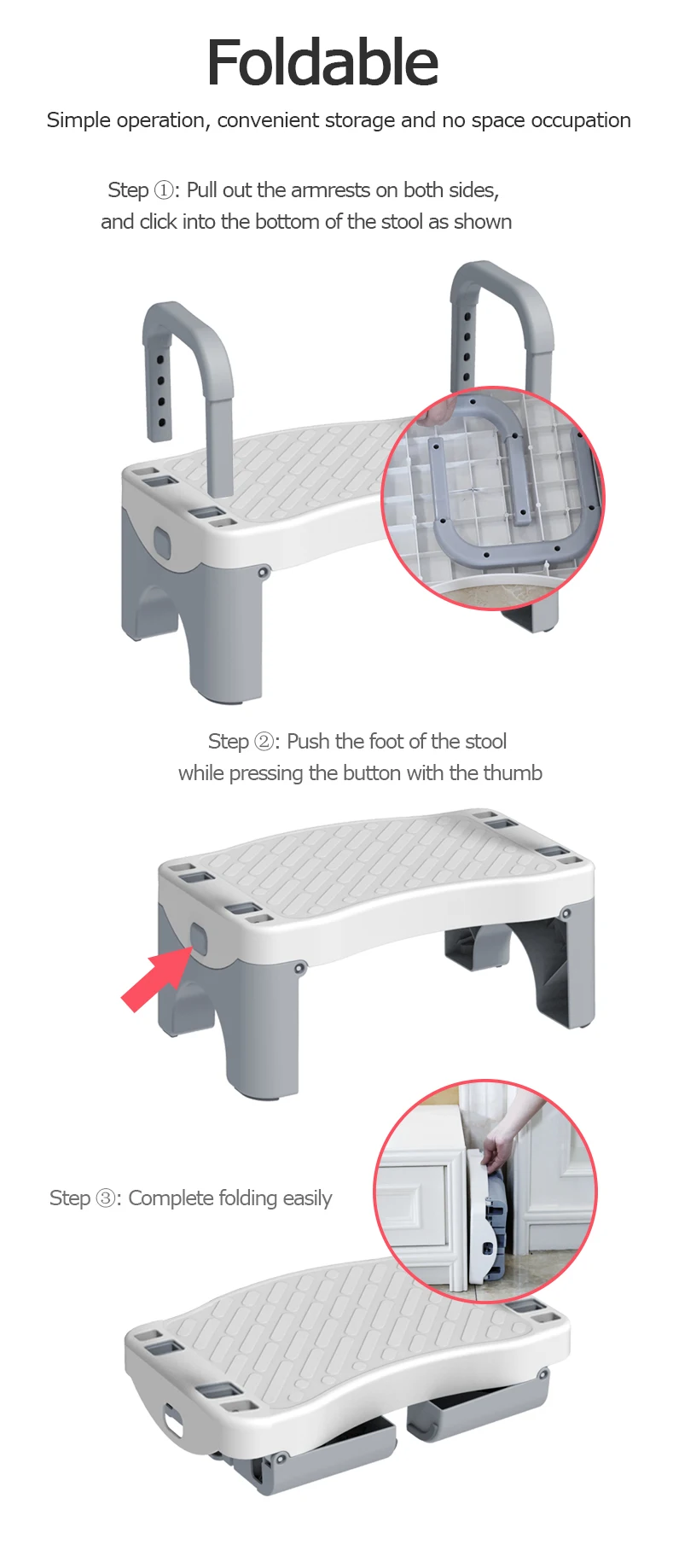 Foldable

Simple operation, convenient storage and no space occupation

Step ①: Pull out the armrests on both sides, and click into the bottom of the stool as shown

Step ②: Push the foot of the stool while pressing the button with the thumb

Step ③: Complete folding easily